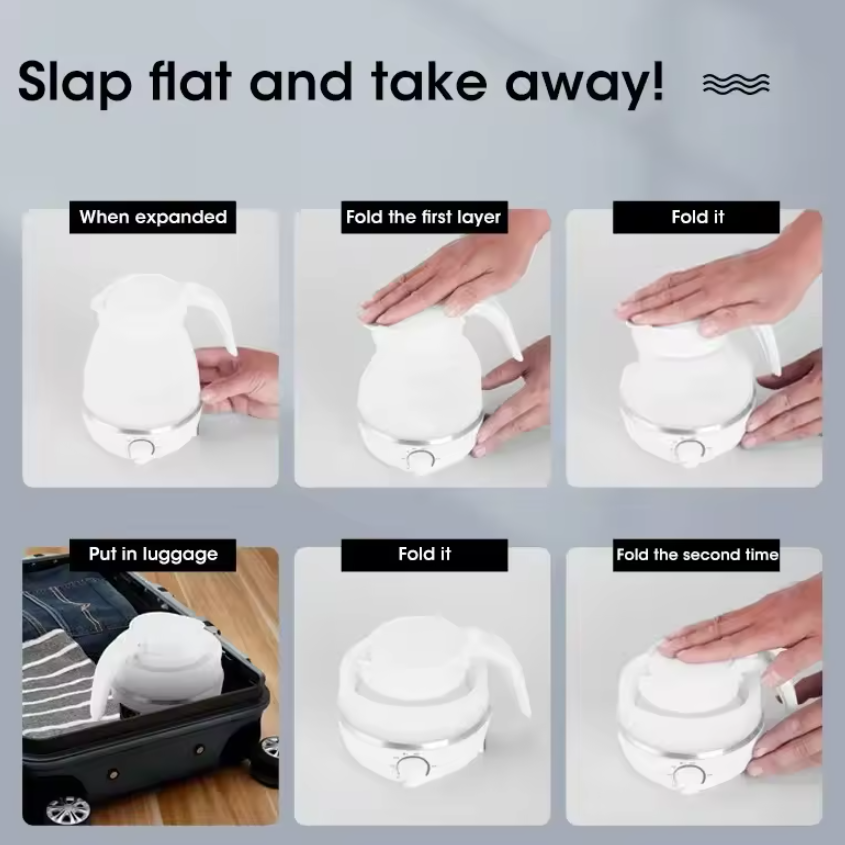 Slap flat and take away!

When expanded

Fold the first layer

Fold it

Put in luggage

Fold it

Fold the second time